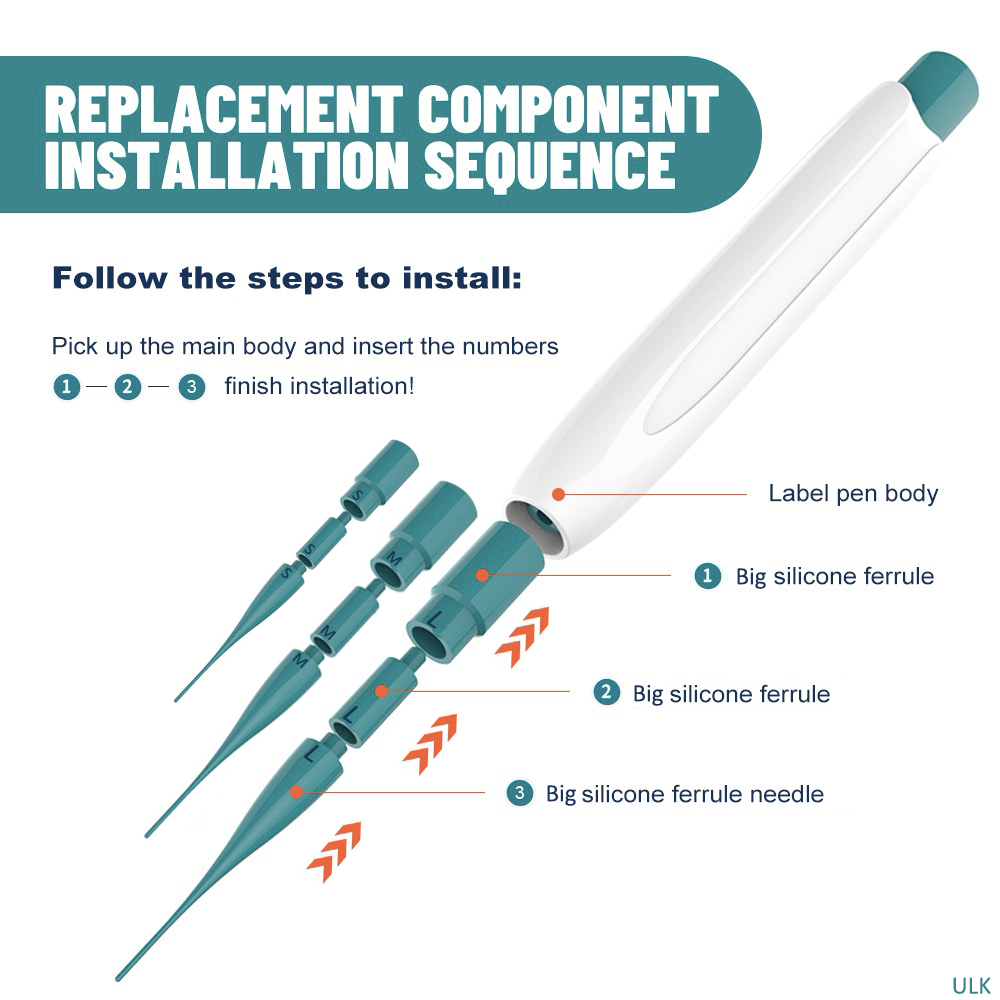 REPLACEMENT COMPONENT INSTALLATION SEQUENCE

Follow the steps to install:

Pick up the main body and insert the numbers
1 — 2 — 3 finish installation!

S
S
S
M
M
M
L
L
L

Label pen body

1 Big silicone ferrule

2 Big silicone ferrule

3 Big silicone ferrule needle

ULK