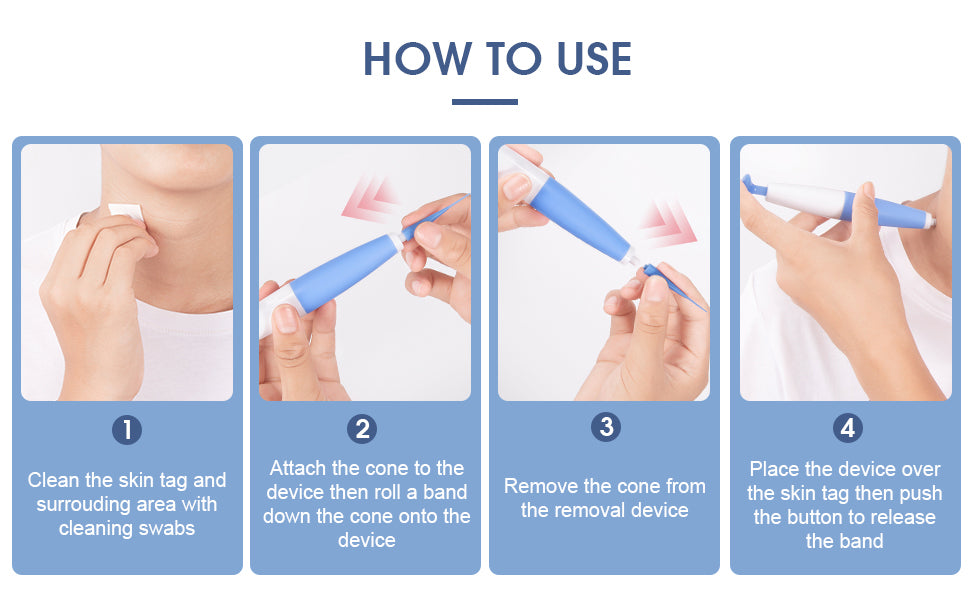 HOW TO USE

1
Clean the skin tag and surrouding area with cleaning swabs

2
Attach the cone to the device then roll a band down the cone onto the device

3
Remove the cone from the removal device

4
Place the device over the skin tag then push the button to release the band