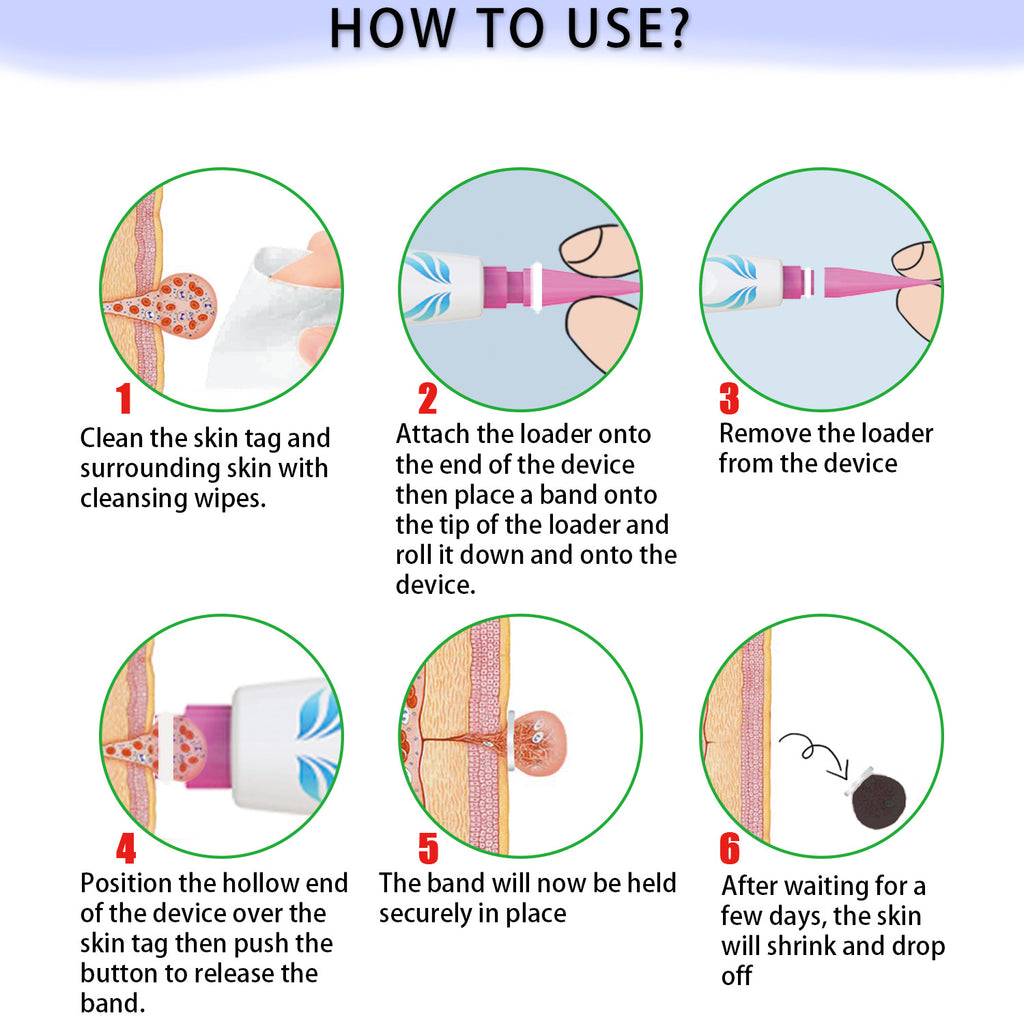 HOW TO USE?

1
Clean the skin tag and surrounding skin with cleansing wipes.

2
Attach the loader onto the end of the device then place a band onto the tip of the loader and roll it down and onto the device.

3
Remove the loader from the device

4
Position the hollow end of the device over the skin tag then push the button to release the band.

5
The band will now be held securely in place

6
After waiting for a few days, the skin will shrink and drop off