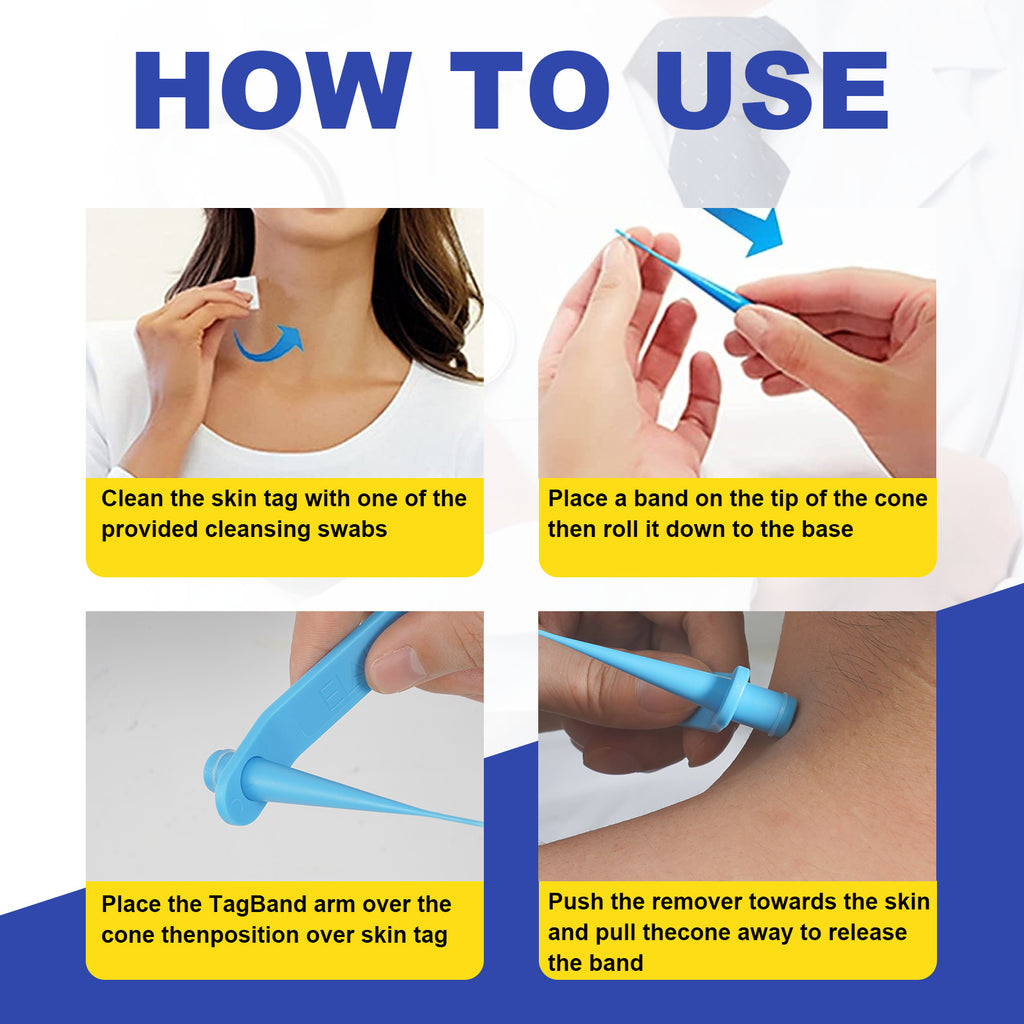 HOW TO USE

Clean the skin tag with one of the provided cleansing swabs

Place a band on the tip of the cone then roll it down to the base

Place the TagBand arm over the cone thenposition over skin tag

Push the remover towards the skin and pull thecone away to release the band