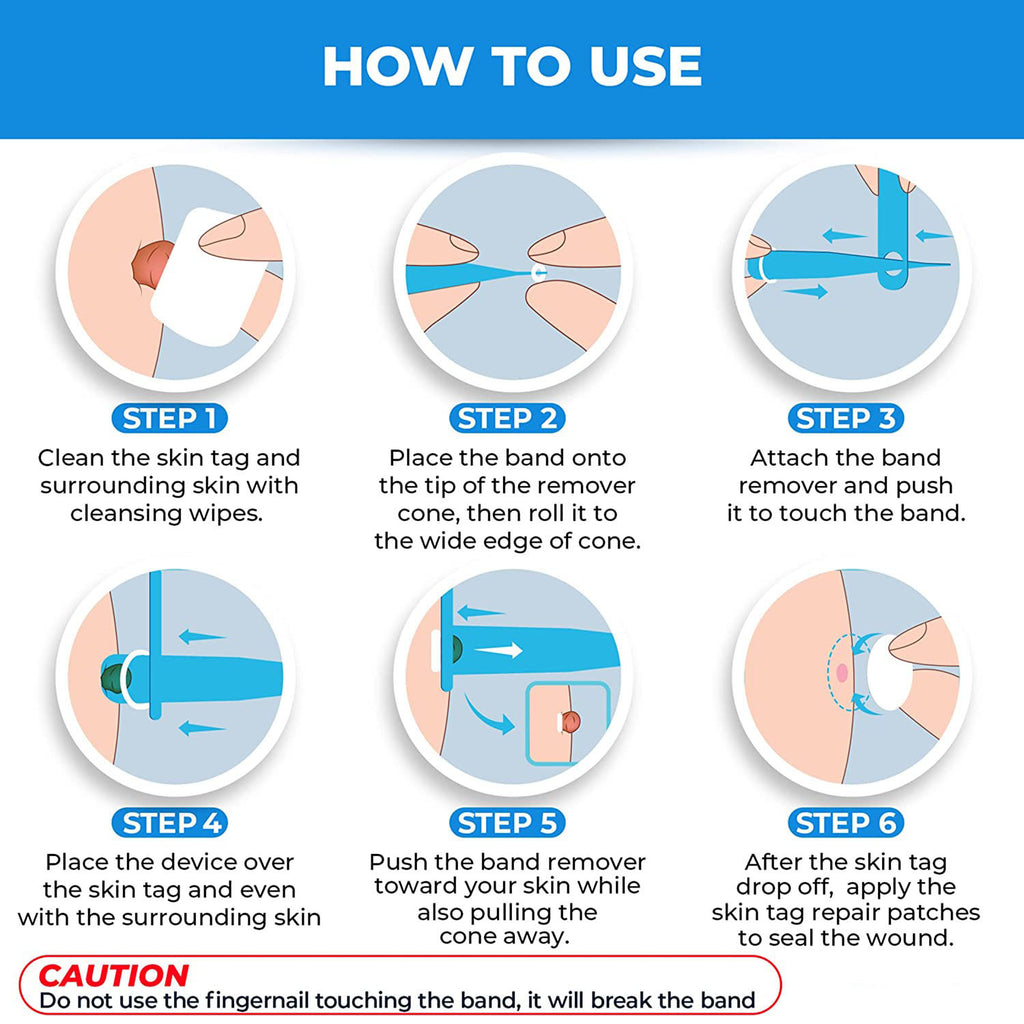 HOW TO USE

STEP 1
Clean the skin tag and surrounding skin with cleansing wipes.

STEP 2
Place the band onto the tip of the remover cone, then roll it to the wide edge of cone.

STEP 3
Attach the band remover and push it to touch the band.

STEP 4
Place the device over the skin tag and even with the surrounding skin

STEP 5
Push the band remover toward your skin while also pulling the cone away.

STEP 6
After the skin tag drop off, apply the skin tag repair patches to seal the wound.

CAUTION
Do not use the fingernail touching the band, it will break the band